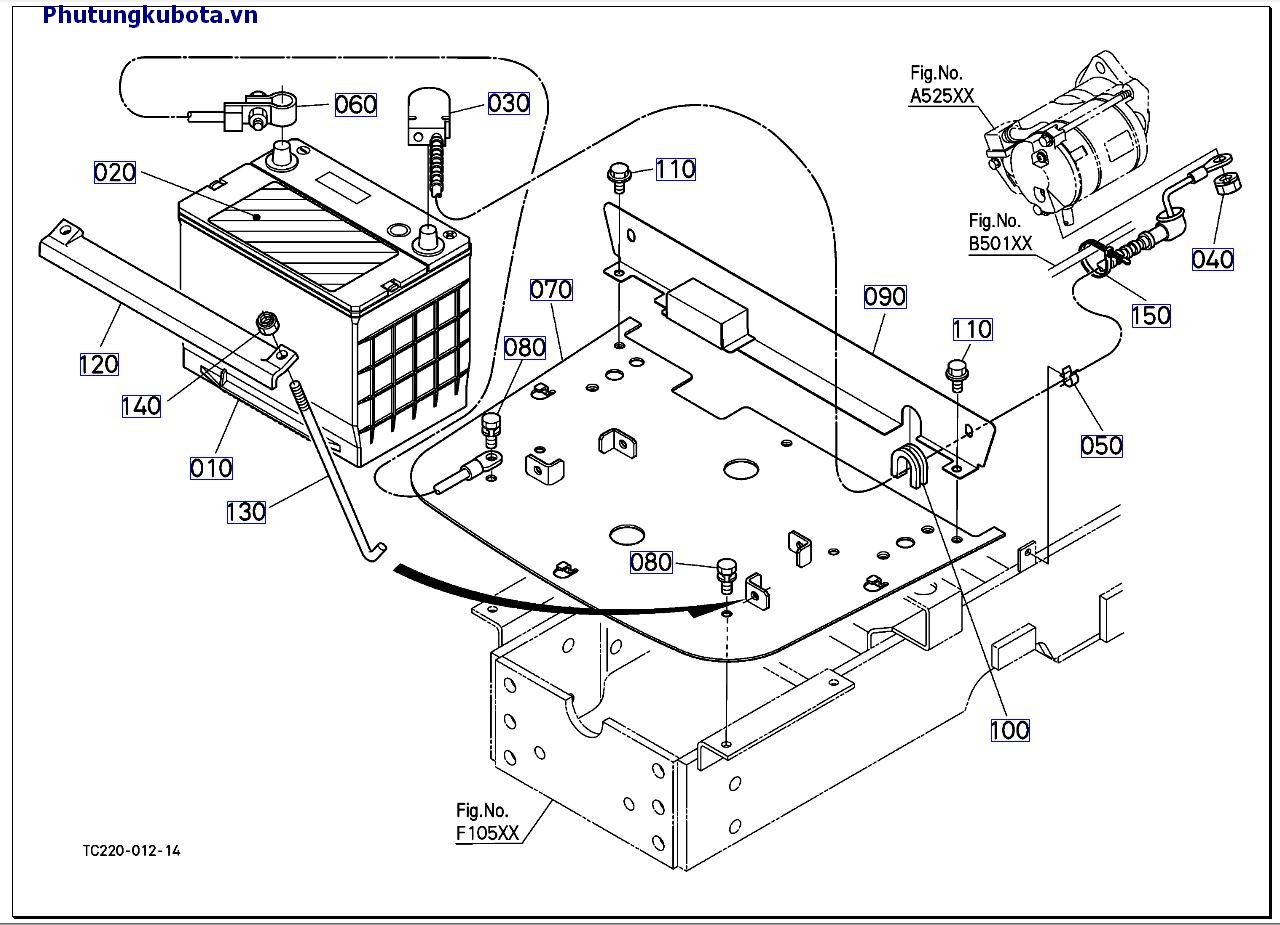 Phutungkubota.vn

060
030
020
110
Fig.No.
A525XX
Fig.No.
B501XX
040
070
090
150
120
080
110
140
050
010
130
080
100
Fig.No.
F105XX
TC220-012-14